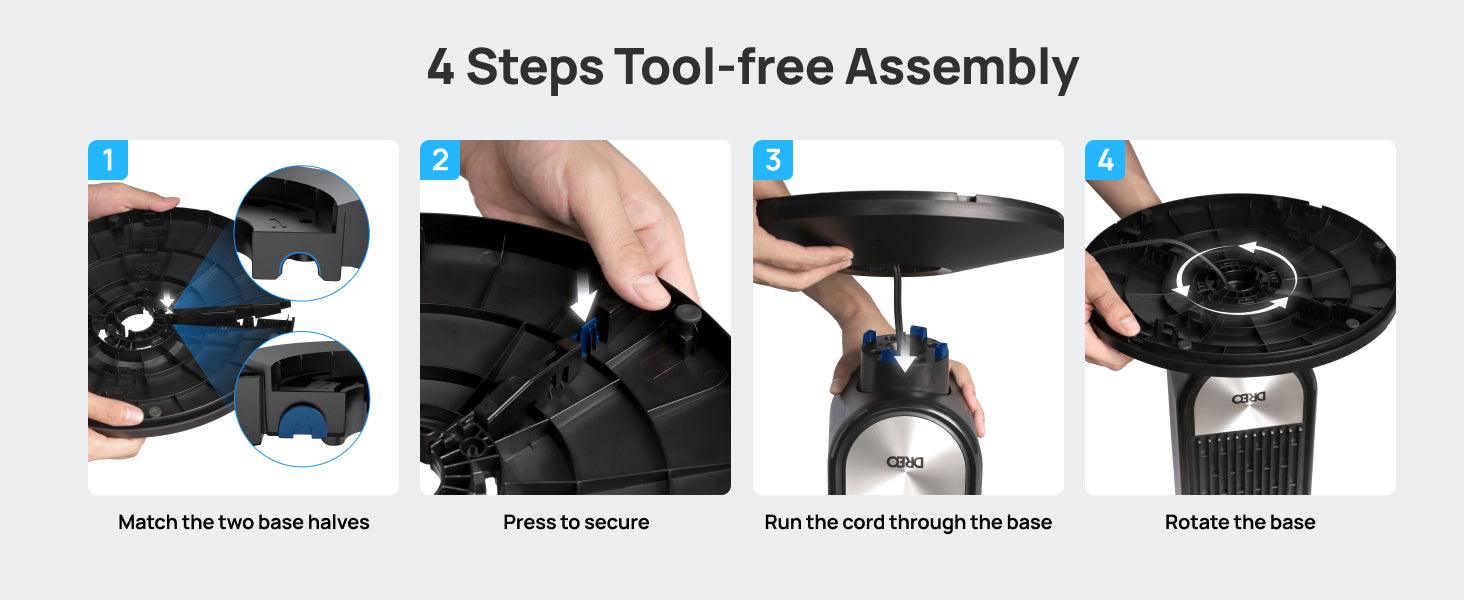 4 Steps Tool-free Assembly

1

Match the two base halves

2

Press to secure

3

DREO

Run the cord through the base

4

DREO

Rotate the base