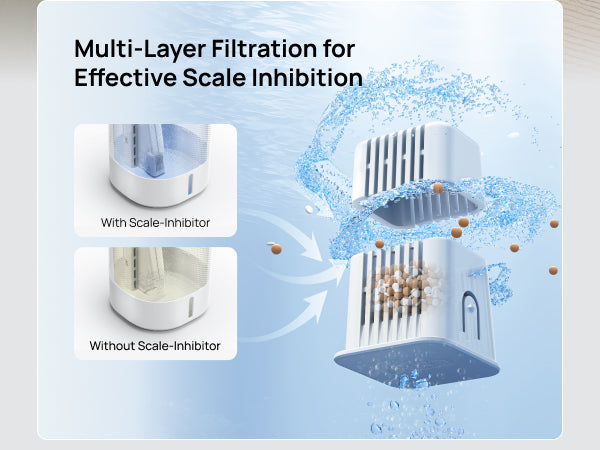 Multi-Layer Filtration for Effective Scale Inhibition

With Scale-Inhibitor

Without Scale-Inhibitor