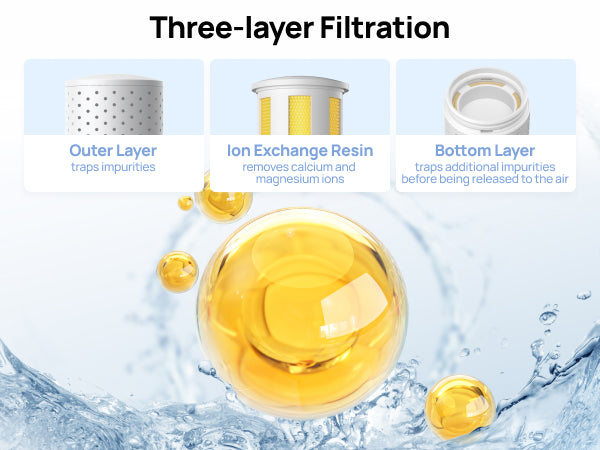 Three-layer Filtration

Outer Layer
traps impurities

Ion Exchange Resin
removes calcium and magnesium ions

Bottom Layer
traps additional impurities before being released to the air