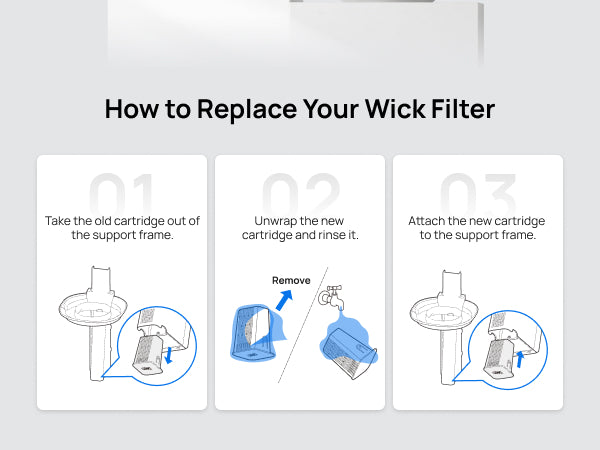 How to Replace Your Wick Filter

01

Take the old cartridge out of the support frame.

02

Unwrap the new cartridge and rinse it.

Remove

03

Attach the new cartridge to the support frame.