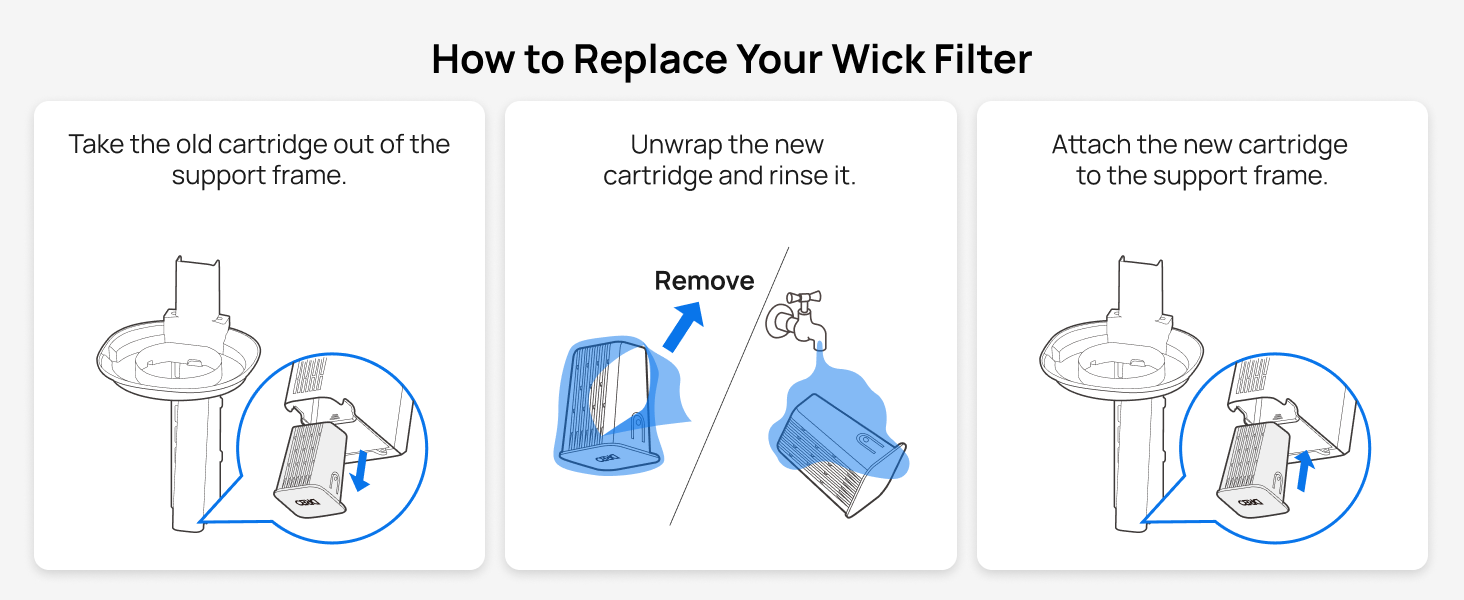 How to Replace Your Wick Filter

Take the old cartridge out of the support frame.

Unwrap the new cartridge and rinse it.

Remove

Attach the new cartridge to the support frame.