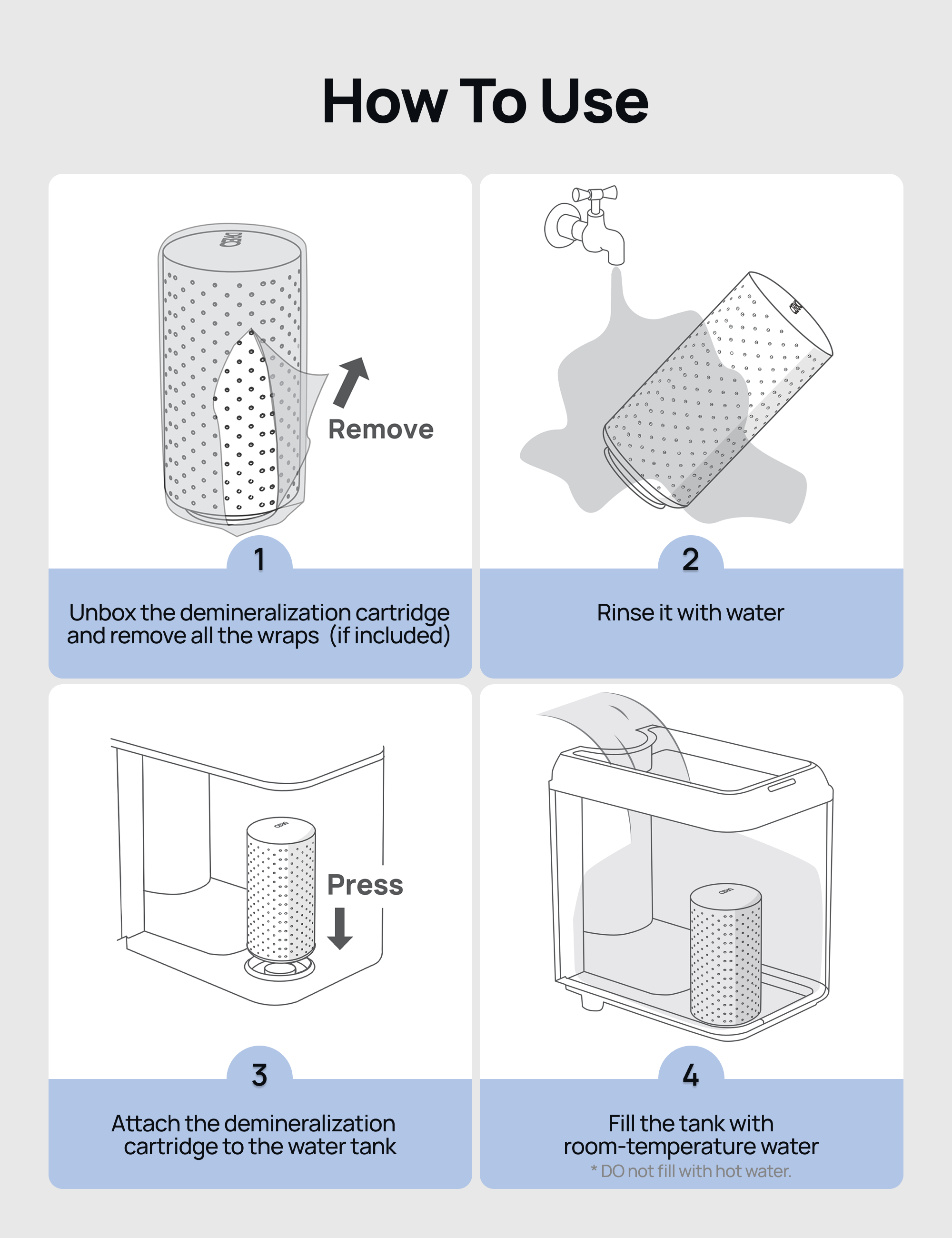 How To Use

Remove

1

Unbox the demineralization cartridge and remove all the wraps (if included)

2

Rinse it with water

Press

3

Attach the demineralization cartridge to the water tank

4

Fill the tank with room-temperature water

* DO not fill with hot water.