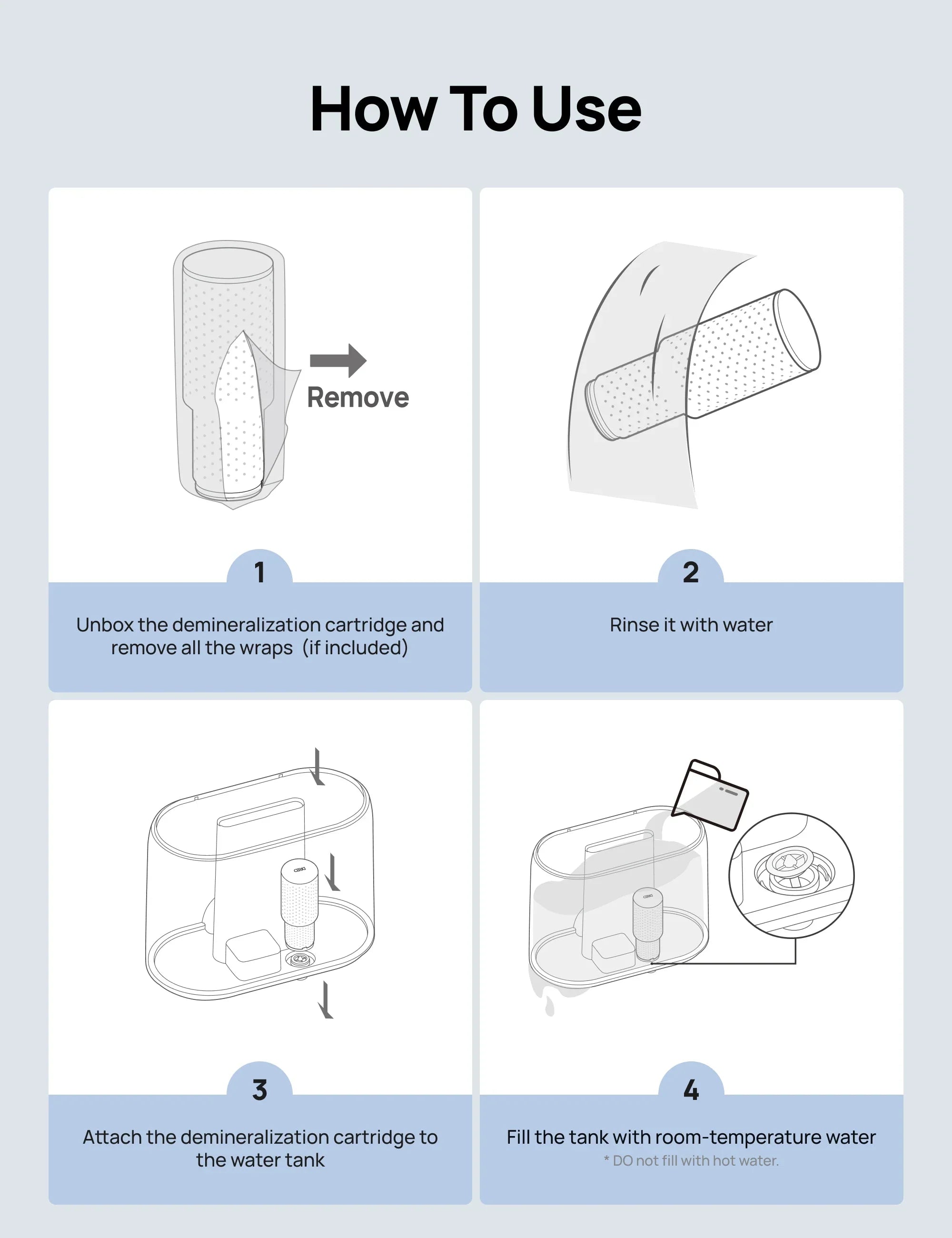 How To Use

Remove

1

Unbox the demineralization cartridge and remove all the wraps (if included)

2

Rinse it with water

3

Attach the demineralization cartridge to the water tank

4

Fill the tank with room-temperature water

* DO not fill with hot water.