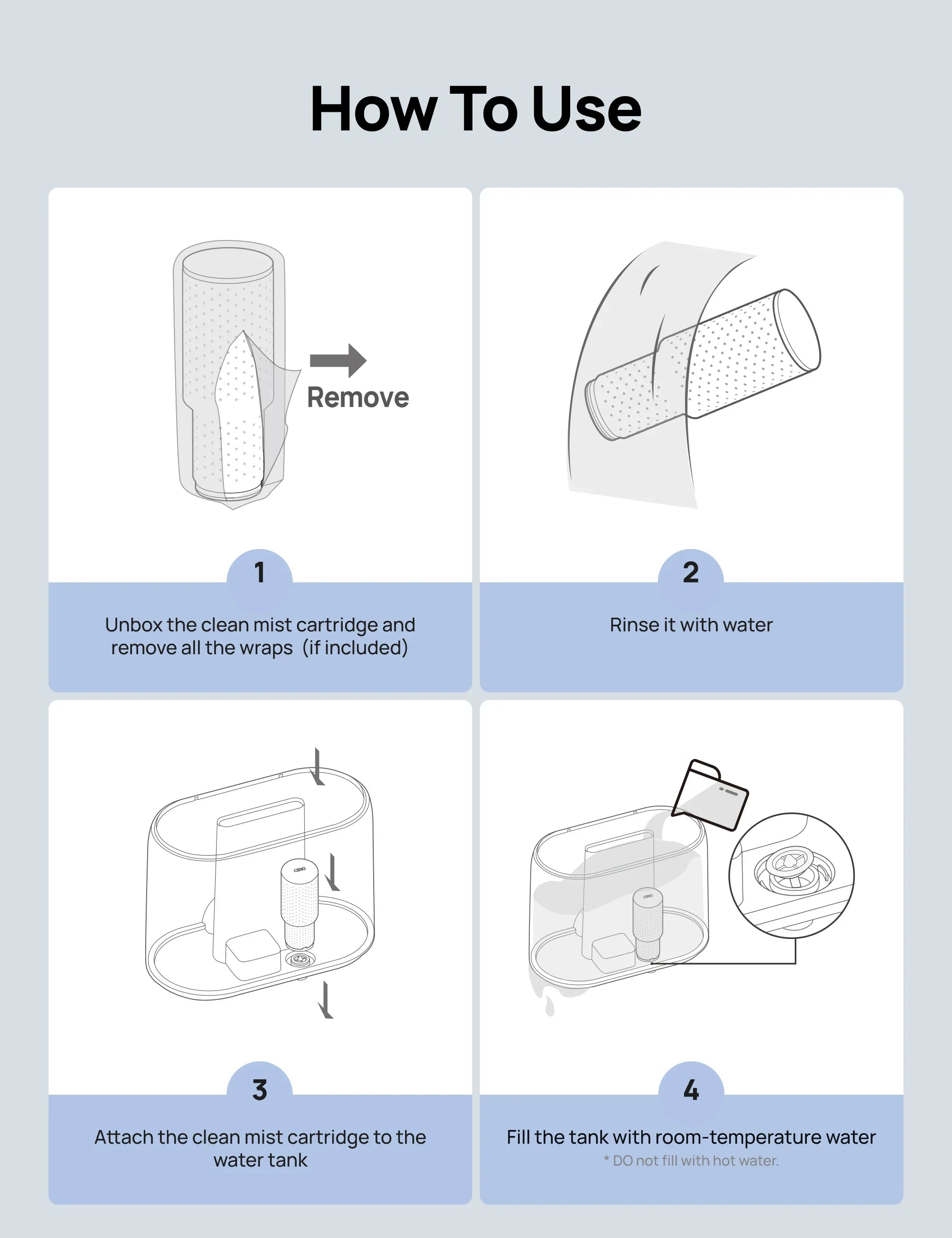 How To Use

Remove

1

Unbox the clean mist cartridge and remove all the wraps (if included)

2

Rinse it with water

3

Attach the clean mist cartridge to the water tank

4

Fill the tank with room-temperature water

* DO not fill with hot water.