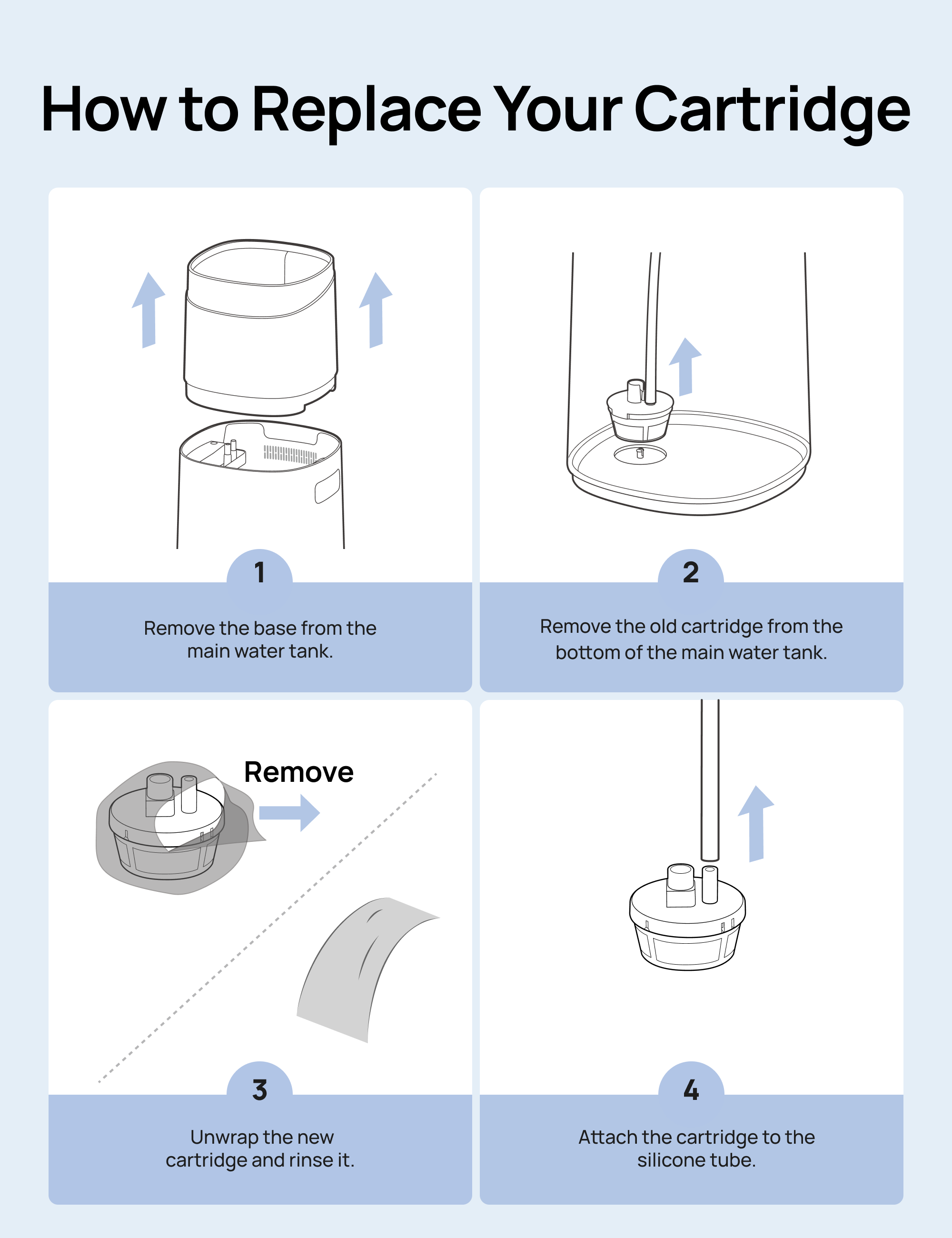 How to Replace Your Cartridge

1

Remove the base from the main water tank.

2

Remove the old cartridge from the bottom of the main water tank.

Remove

3

Unwrap the new cartridge and rinse it.

4

Attach the cartridge to the silicone tube.