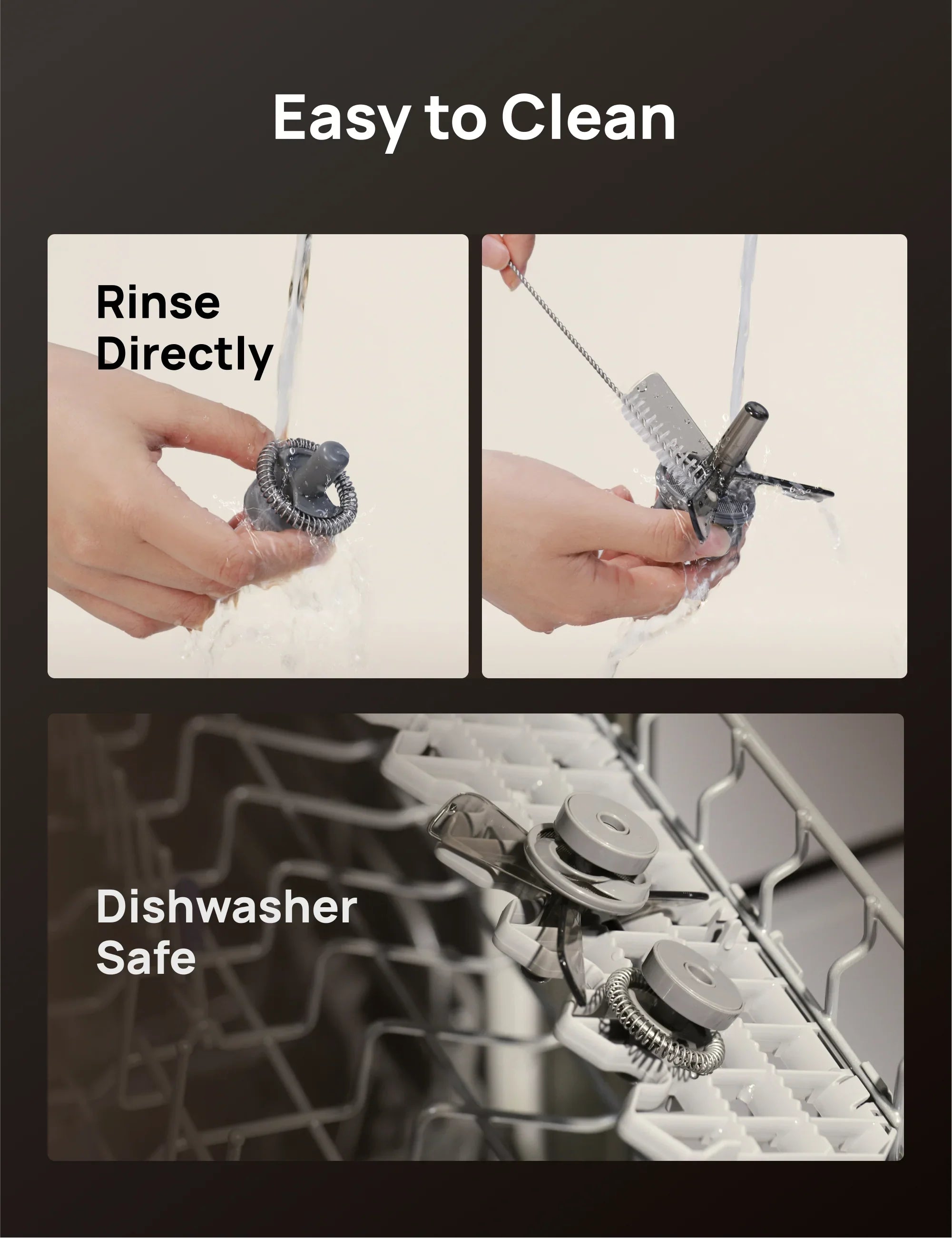 Easy to Clean

Rinse Directly

Dishwasher Safe