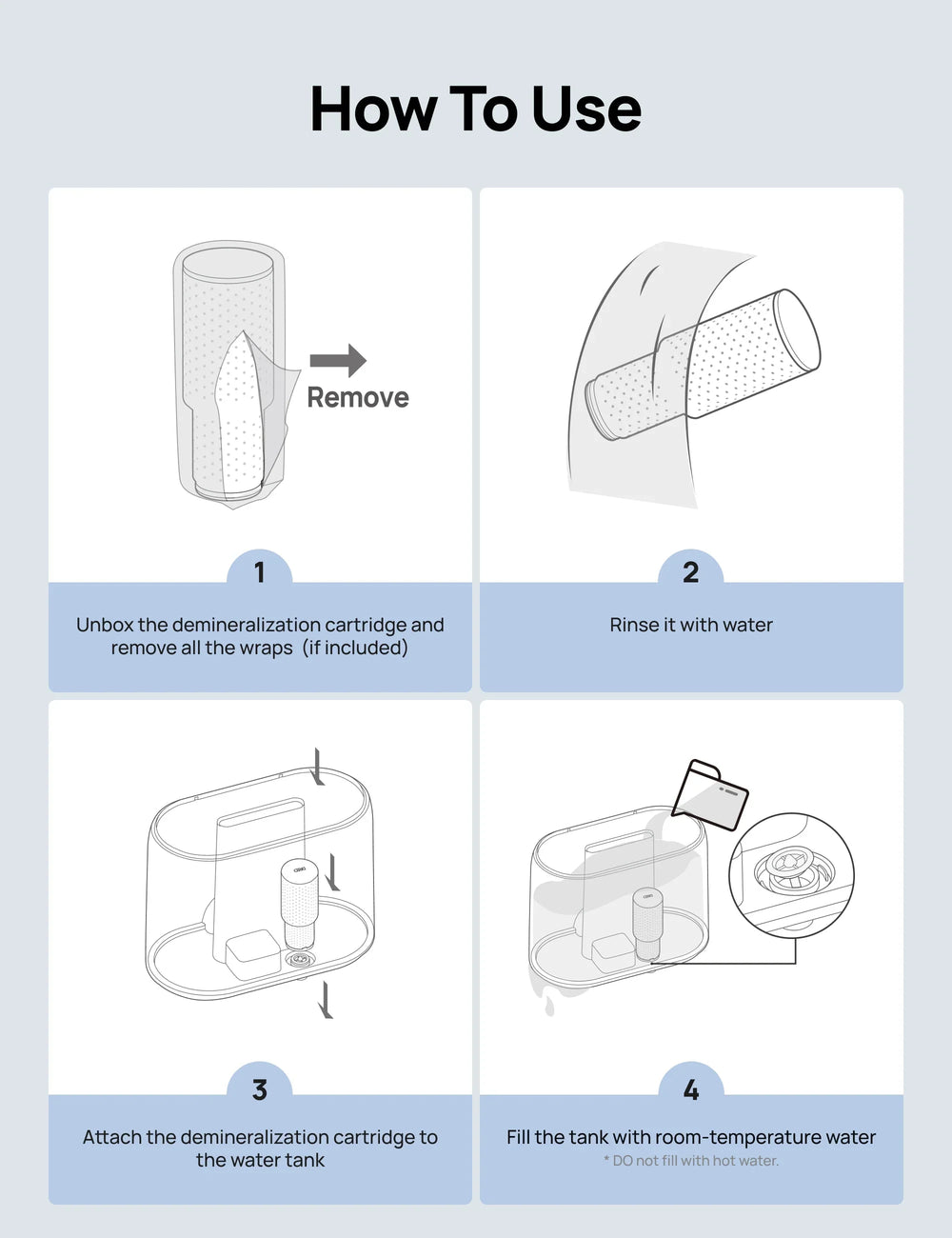 How To Use

Remove

1

Unbox the demineralization cartridge and remove all the wraps (if included)

2

Rinse it with water

3

Attach the demineralization cartridge to the water tank

4

Fill the tank with room-temperature water

* DO not fill with hot water.