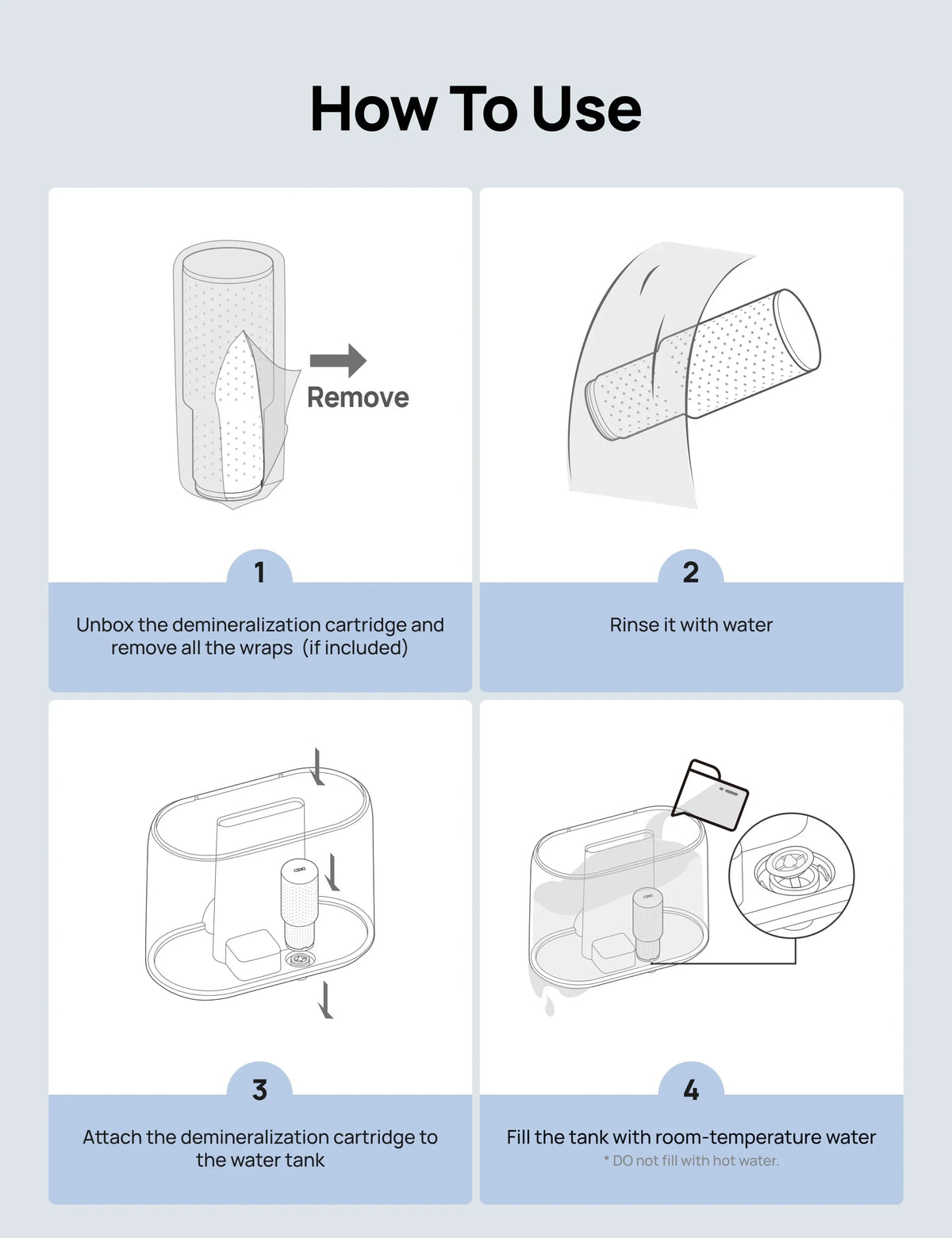 How To Use

Remove

1

Unbox the demineralization cartridge and remove all the wraps (if included)

2

Rinse it with water

3

Attach the demineralization cartridge to the water tank

4

Fill the tank with room-temperature water

* DO not fill with hot water.