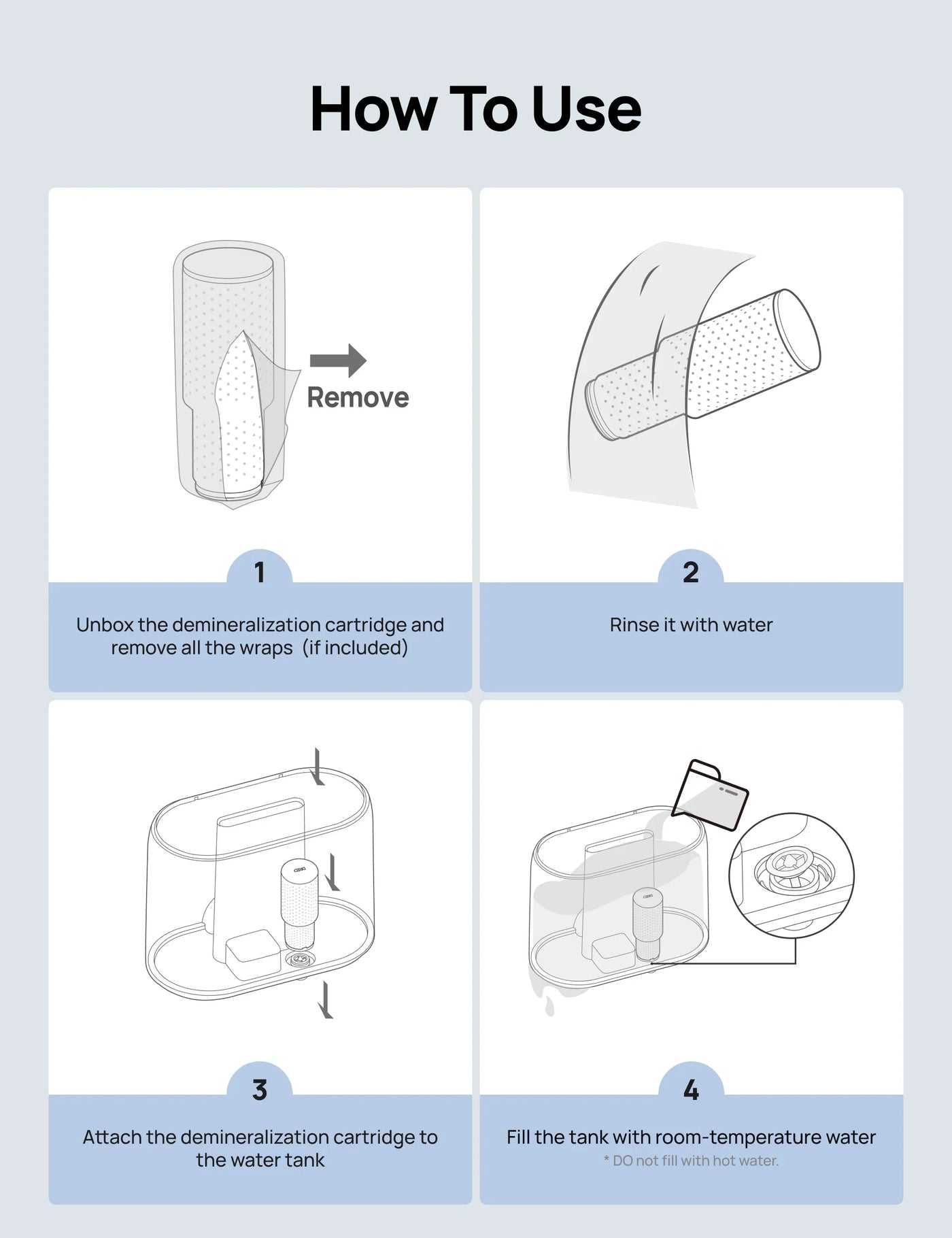 How To Use

Remove

1

Unbox the demineralization cartridge and remove all the wraps (if included)

2

Rinse it with water

3

Attach the demineralization cartridge to the water tank

4

Fill the tank with room-temperature water

* DO not fill with hot water.