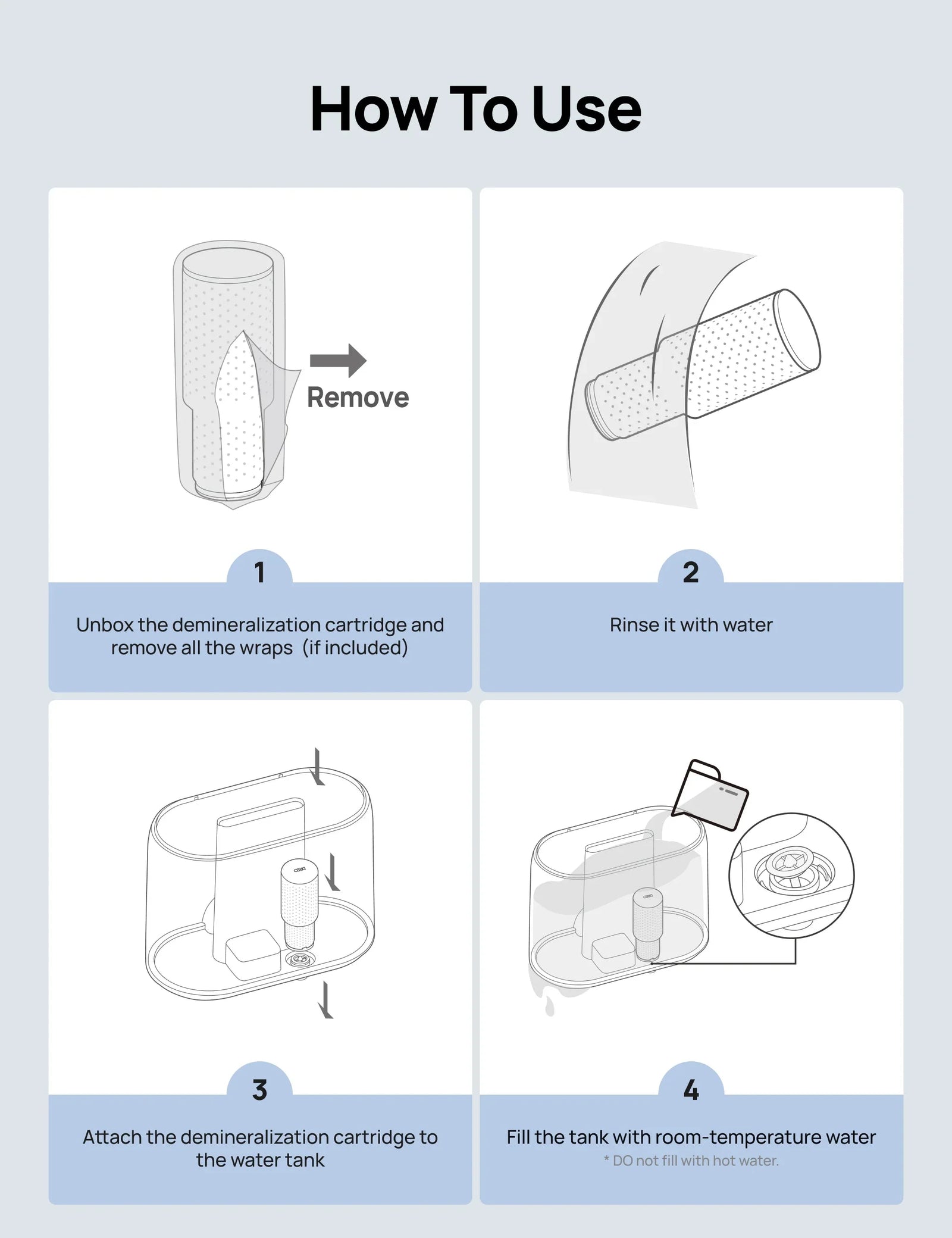 How To Use

Remove

1

Unbox the demineralization cartridge and remove all the wraps (if included)

2

Rinse it with water

3

Attach the demineralization cartridge to the water tank

4

Fill the tank with room-temperature water

* DO not fill with hot water.