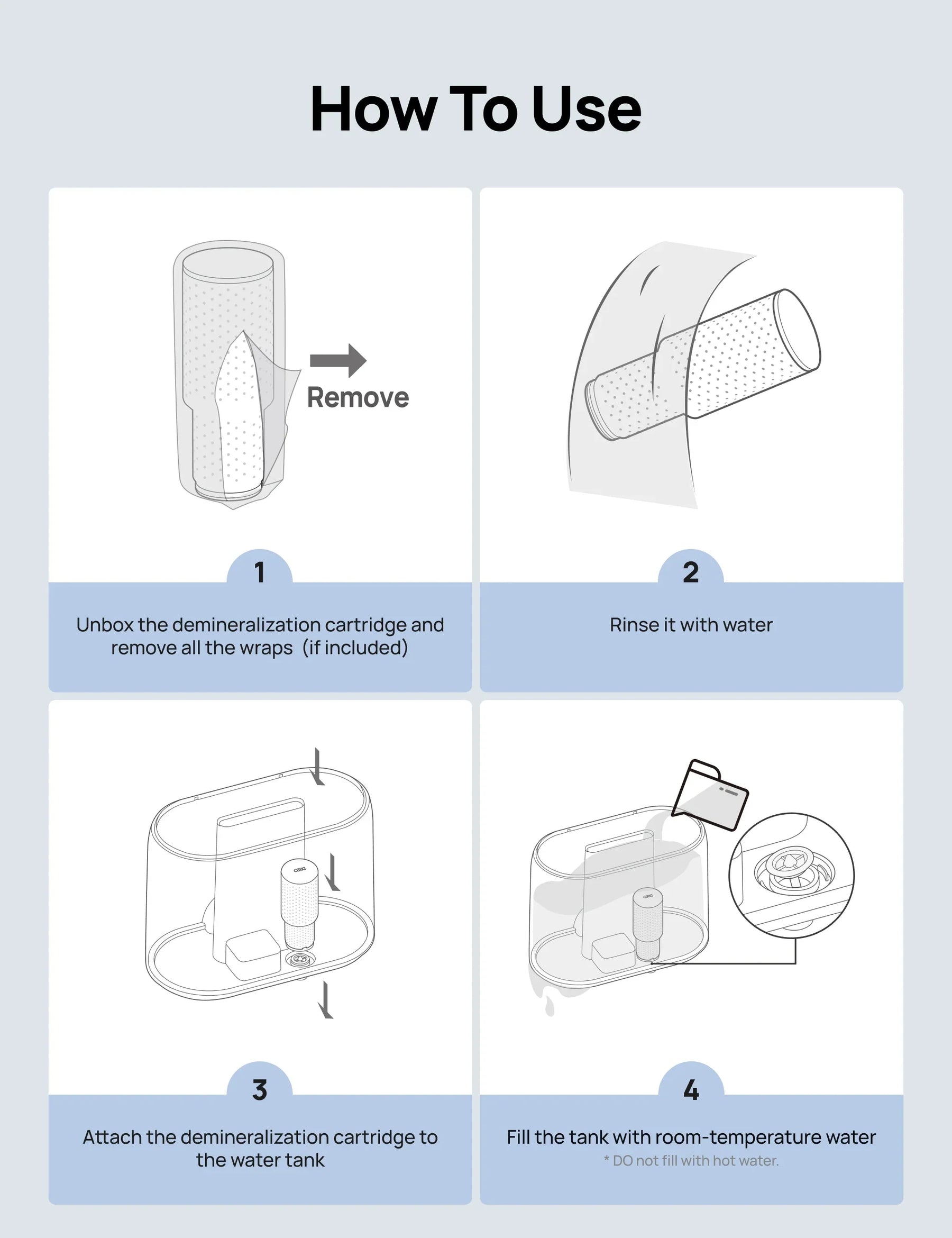 How To Use

Remove

1

Unbox the demineralization cartridge and remove all the wraps (if included)

2

Rinse it with water

3

Attach the demineralization cartridge to the water tank

4

Fill the tank with room-temperature water

* DO not fill with hot water.