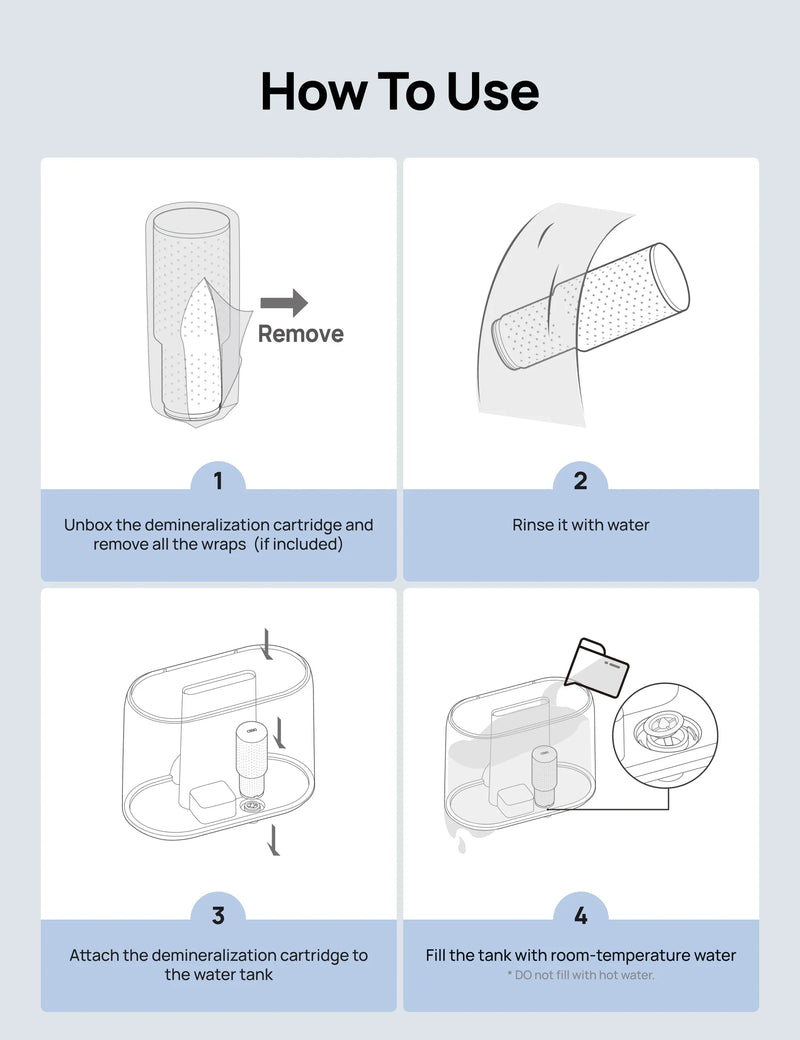 How To Use

Remove

1

Unbox the demineralization cartridge and remove all the wraps (if included)

2

Rinse it with water

3

Attach the demineralization cartridge to the water tank

4

Fill the tank with room-temperature water

* DO not fill with hot water.