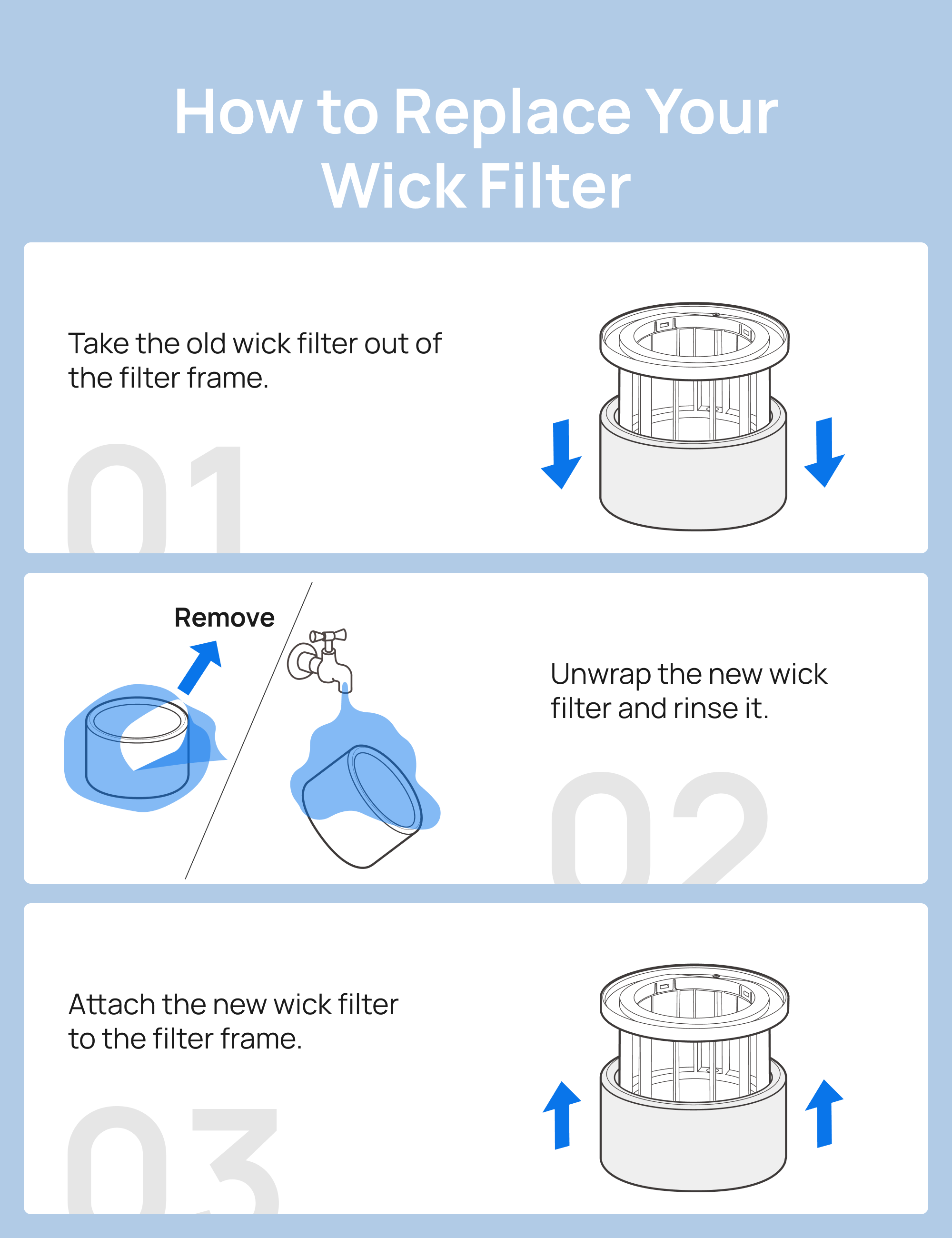 How to Replace Your Wick Filter

Take the old wick filter out of the filter frame.

01

Remove

Unwrap the new wick filter and rinse it.

02

Attach the new wick filter to the filter frame.

03